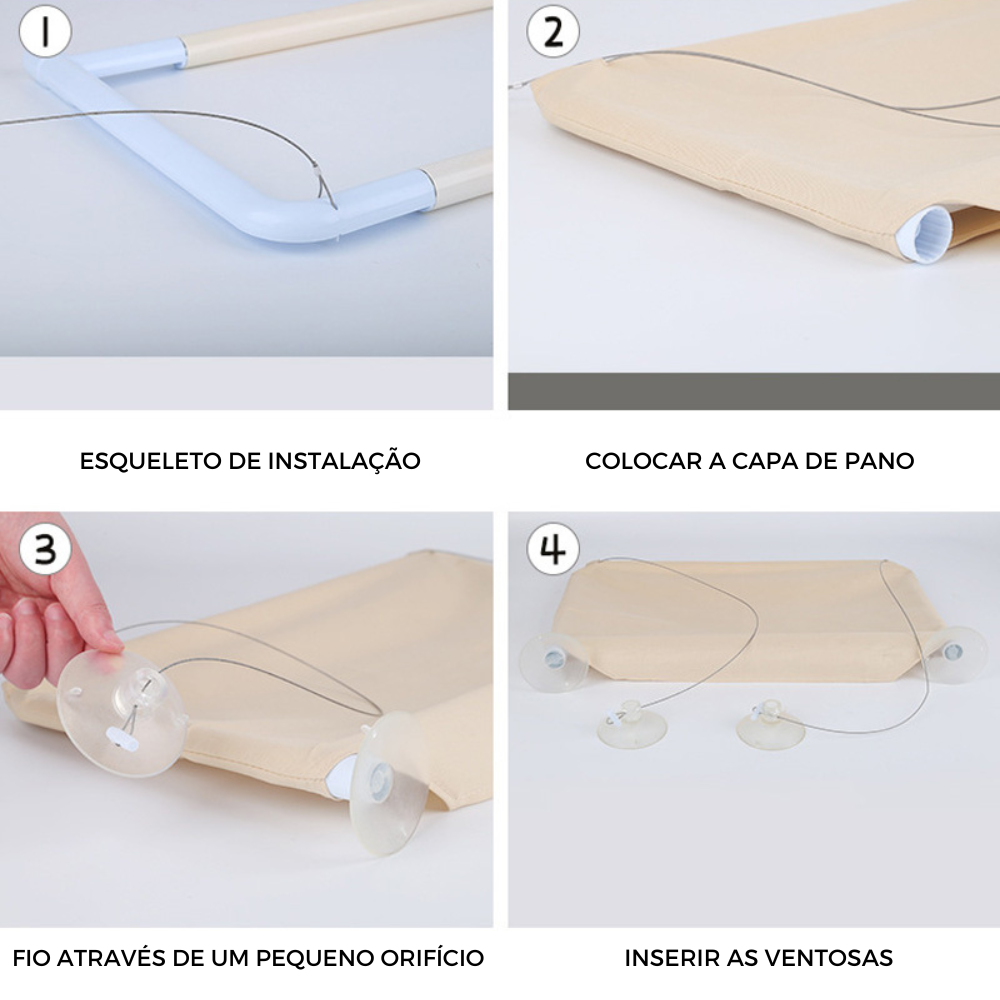 1

ESQUELETO DE INSTALAÇÃO

2

COLOCAR A CAPA DE PANO

3

FIO ATRAVÉS DE UM PEQUENO ORIFÍCIO

4

INSERIR AS VENTOSAS